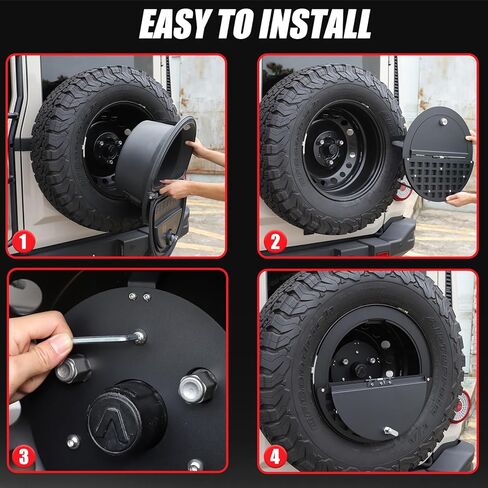 EASY TO INSTALL

1

2

3

4