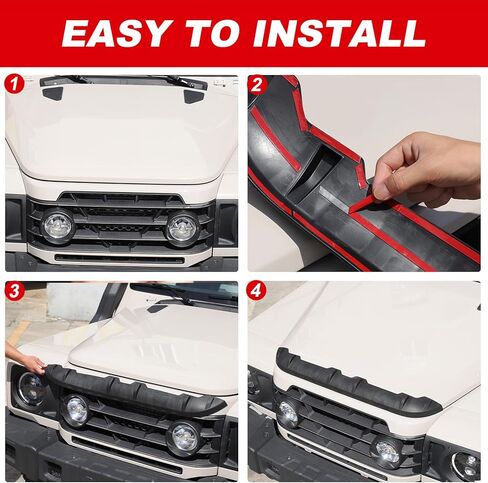 EASY TO INSTALL

1

2

3

4