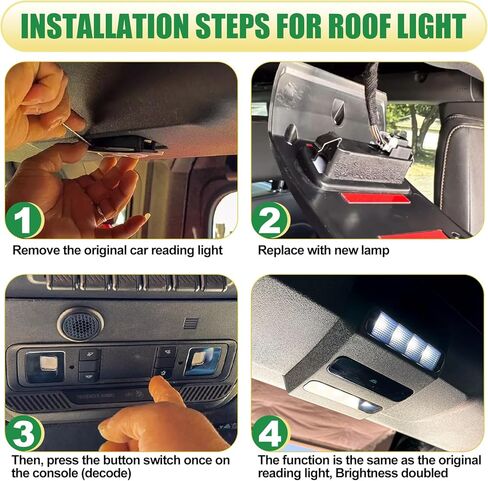 INSTALLATION STEPS FOR ROOF LIGHT

1
Remove the original car reading light

2
Replace with new lamp

3
Then, press the button switch once on the console (decode)

4
The function is the same as the original reading light, Brightness doubled