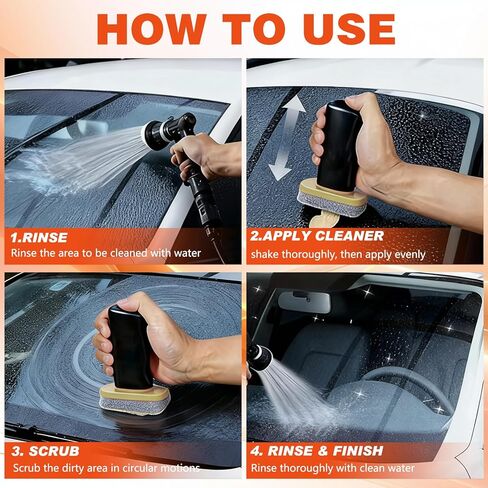 HOW TO USE

1.RINSE
Rinse the area to be cleaned with water

2.APPLY CLEANER
shake thoroughly, then apply evenly

3. SCRUB
Scrub the dirty area in circular motions

4. RINSE & FINISH
Rinse thoroughly with clean water