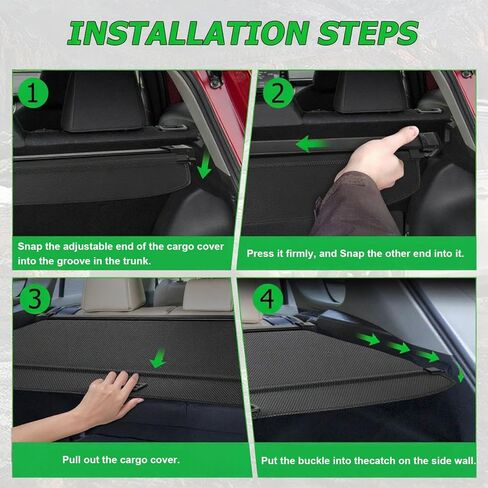 INSTALLATION STEPS

1

Snap the adjustable end of the cargo cover into the groove in the trunk.

2

Press it firmly, and Snap the other end into it.

3

Pull out the cargo cover.

4

Put the buckle into thecatch on the side wall.