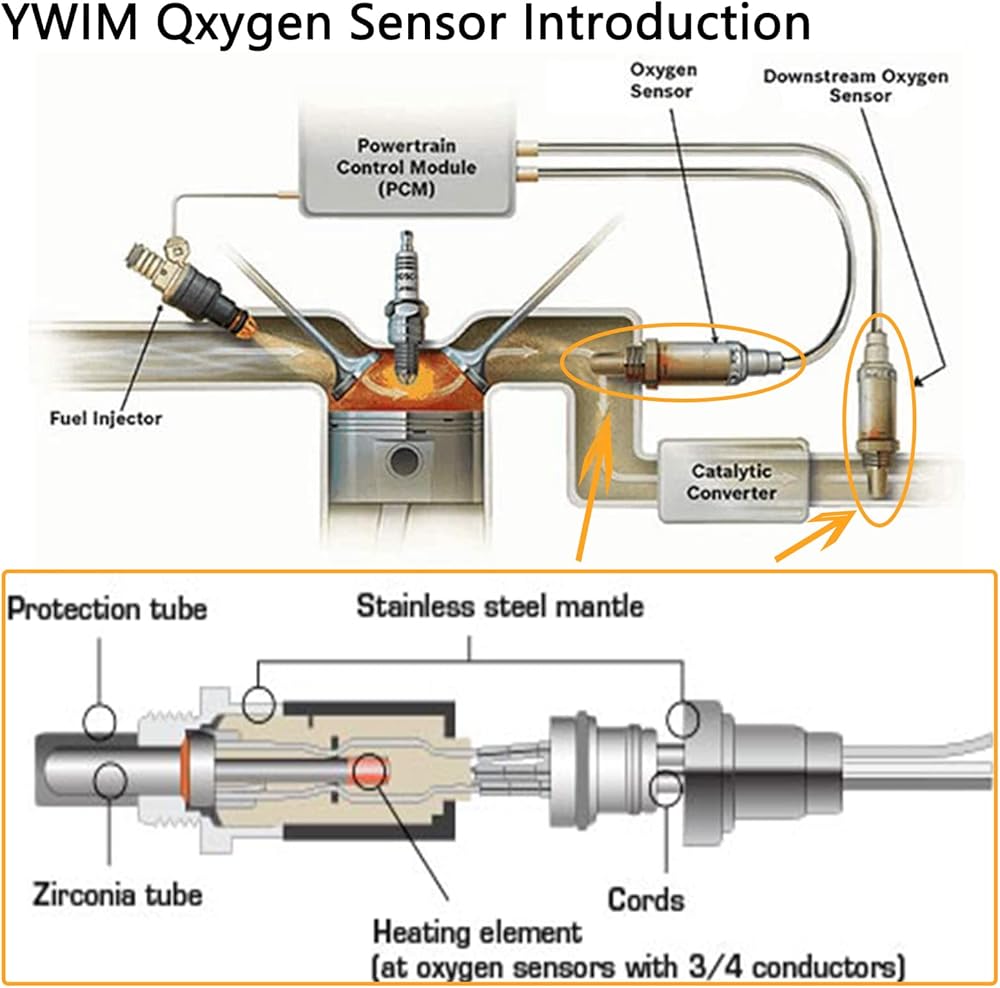 YWIM Qxygen Sensor Introduction

Powertrain Control Module (PCM)

Oxygen Sensor

Downstream Oxygen Sensor

Fuel Injector

Catalytic Converter

Protection tube

Stainless steel mantle

Zirconia tube

Cords

Heating element
(at oxygen sensors with 3/4 conductors)