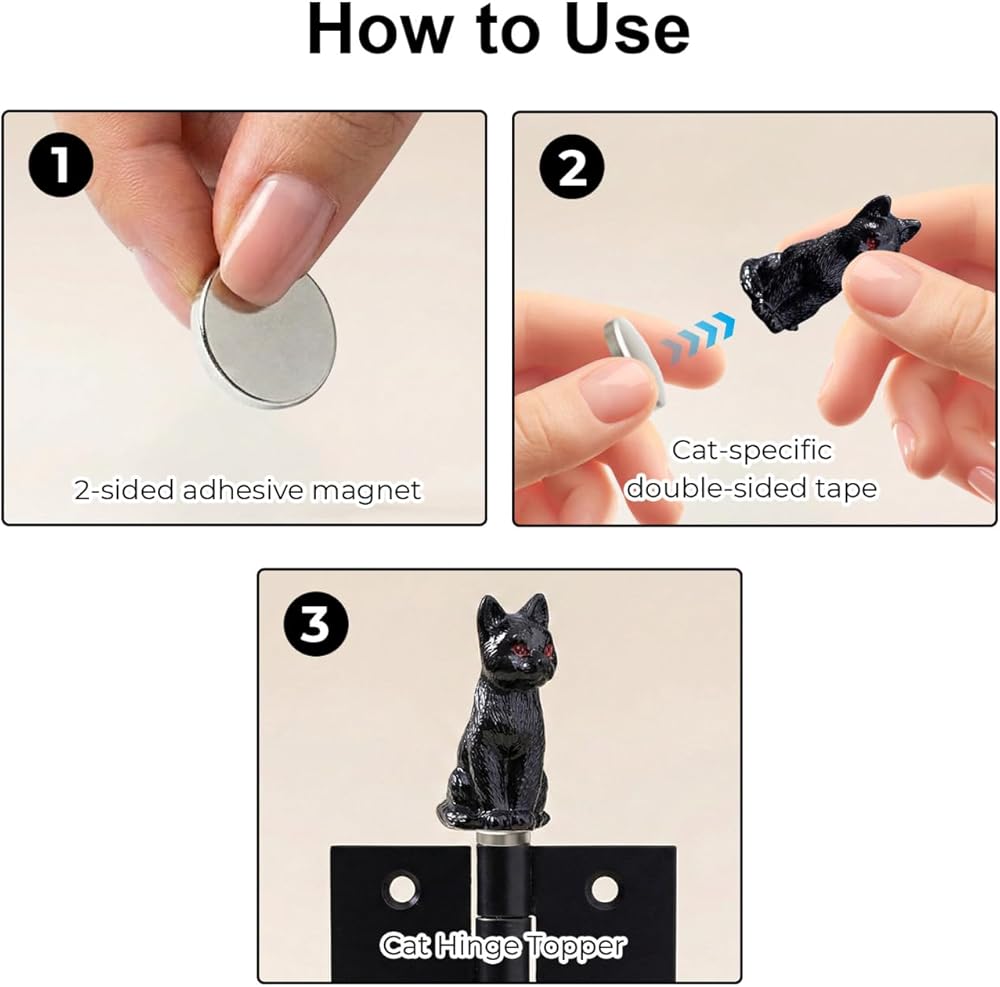 How to Use

1

2-sided adhesive magnet

2

Cat-specific double-sided tape

3

Cat Hinge Topper