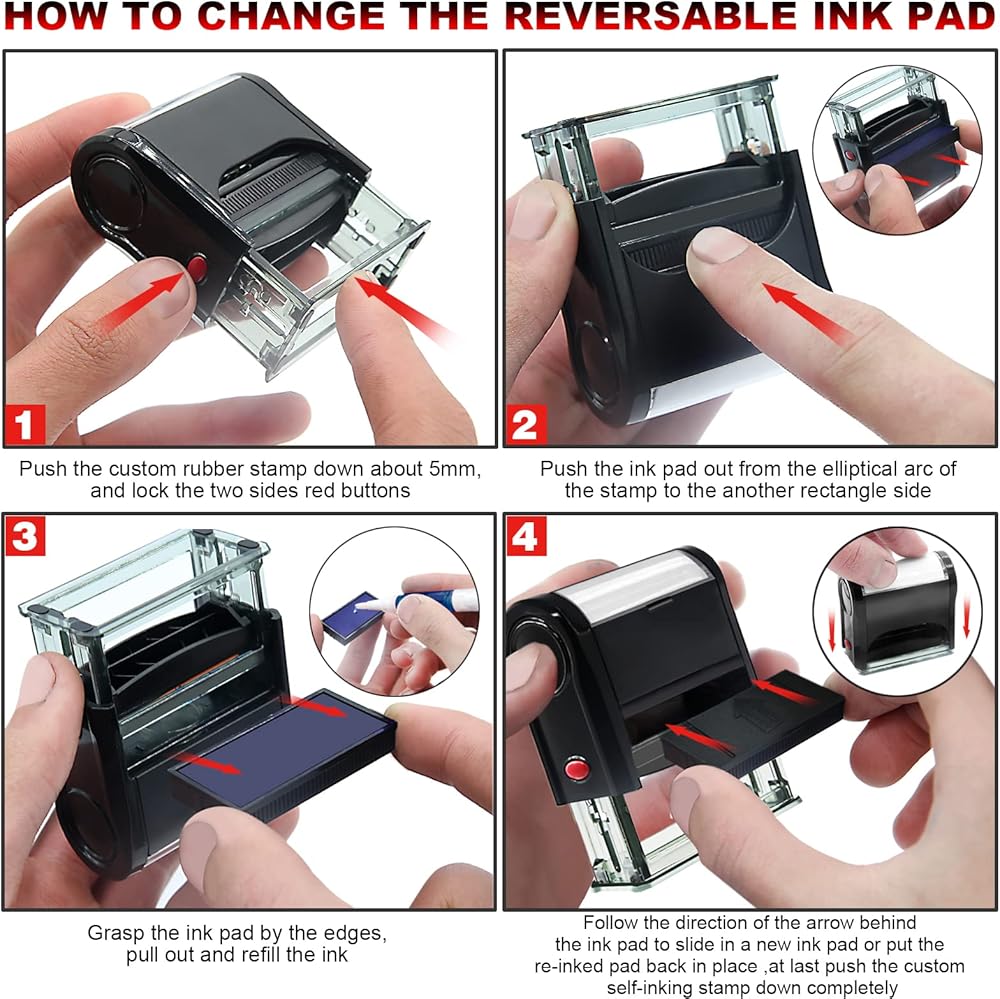 HOW TO CHANGE THE REVERSABLE INK PAD

1

Push the custom rubber stamp down about 5mm, and lock the two sides red buttons

2

Push the ink pad out from the elliptical arc of the stamp to the another rectangle side

3

Grasp the ink pad by the edges, pull out and refill the ink

4

Follow the direction of the arrow behind the ink pad to slide in a new ink pad or put the re-inked pad back in place ,at last push the custom self-inking stamp down completely