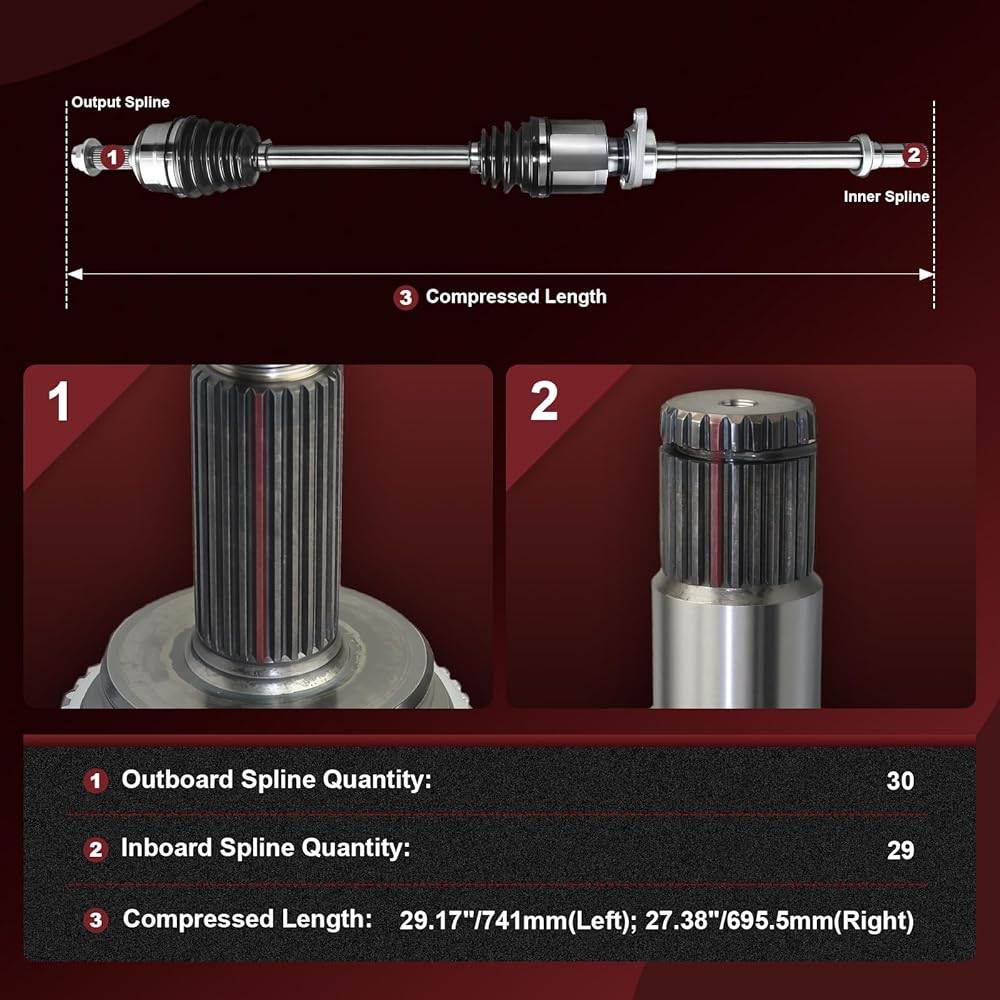 Output Spline

1

2

Inner Spline

3 Compressed Length

1

2

| | |
|---|---|
| 1 Outboard Spline Quantity: | 30 |
| 2 Inboard Spline Quantity: | 29 |
| 3 Compressed Length: | 29.17"/741mm(Left); 27.38"/695.5mm(Right) |