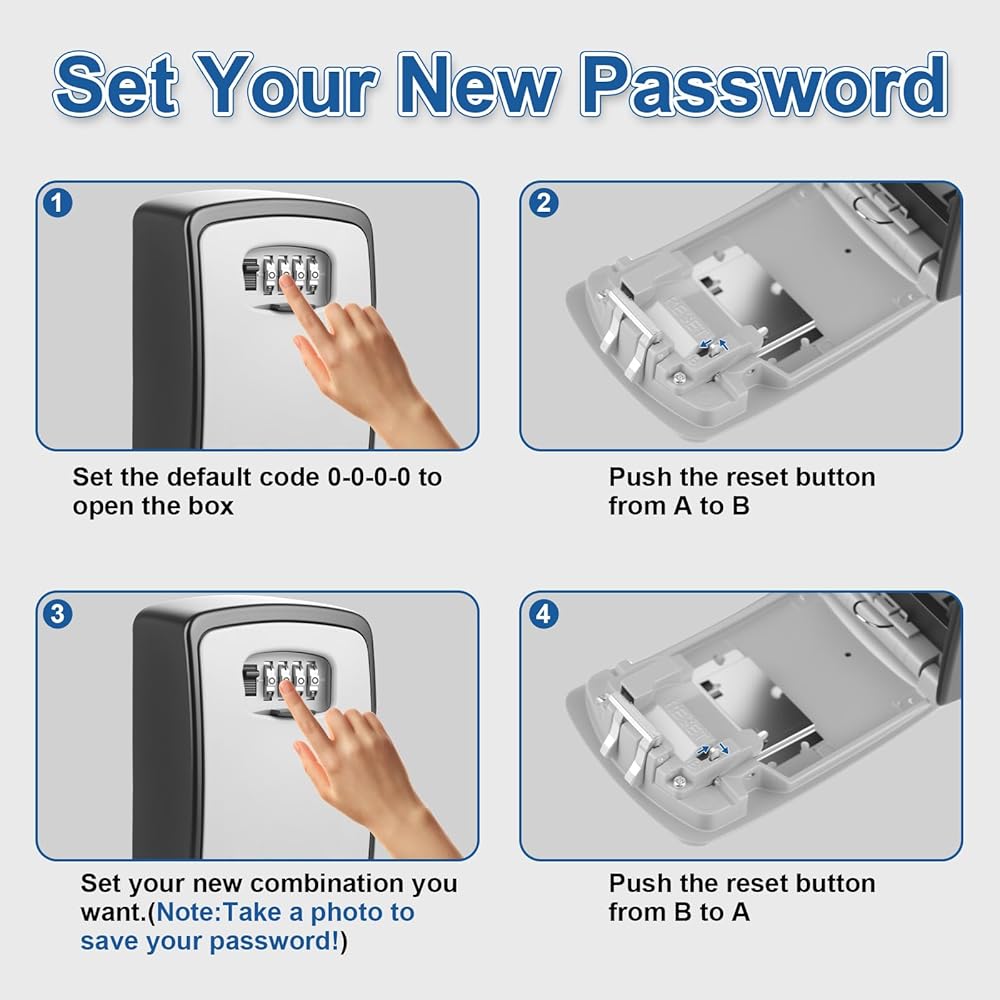 Set Your New Password

1

Set the default code 0-0-0-0 to open the box

2

Push the reset button from A to B

3

Set your new combination you want.(Note:Take a photo to save your password!)

4

Push the reset button from B to A