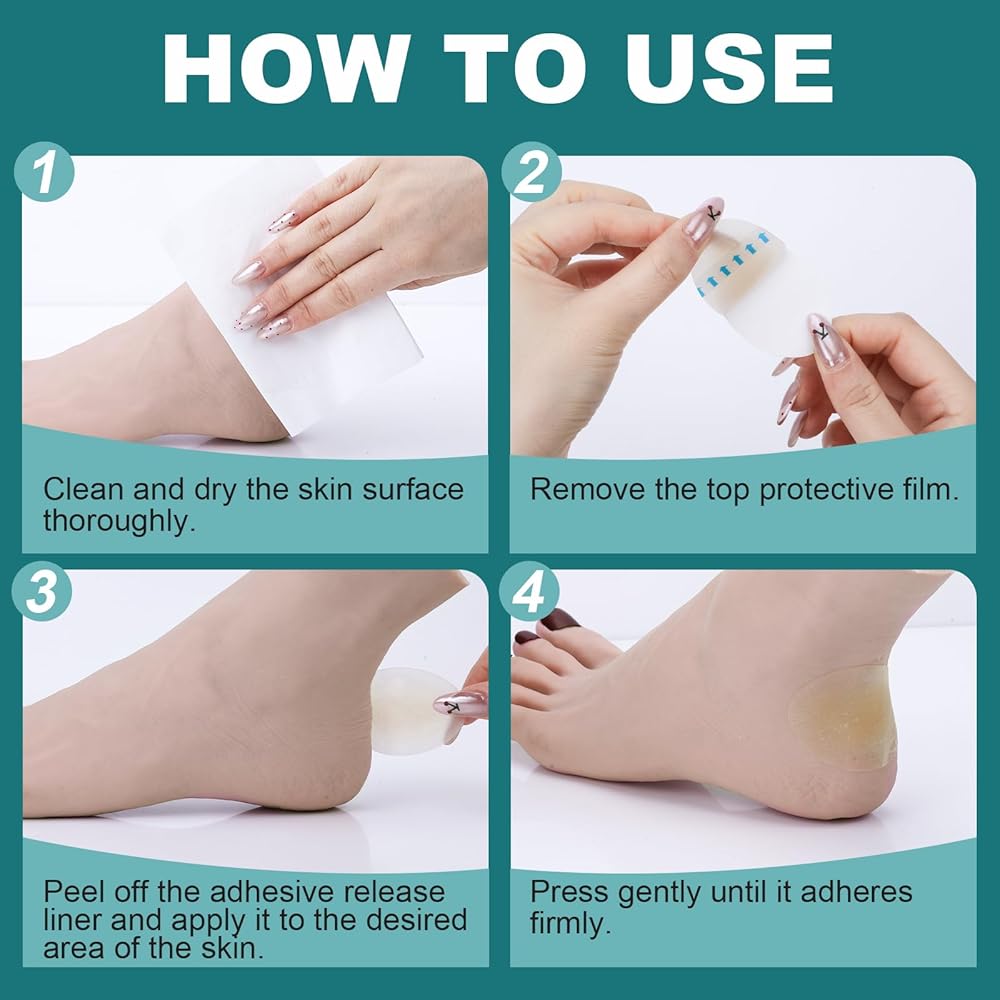 HOW TO USE

1

Clean and dry the skin surface thoroughly.

2

Remove the top protective film.

3

Peel off the adhesive release liner and apply it to the desired area of the skin.

4

Press gently until it adheres firmly.