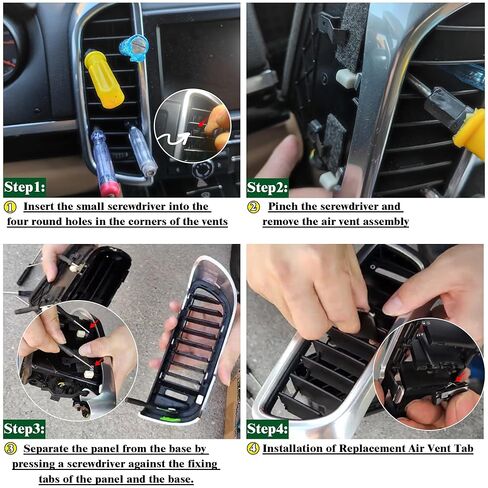 Step1:

① Insert the small screwdriver into the four round holes in the corners of the vents

Step2:

② Pinch the screwdriver and remove the air vent assembly

Step3:

③ Separate the panel from the base by pressing a screwdriver against the fixing tabs of the panel and the base.

Step4:

④ Installation of Replacement Air Vent Tab