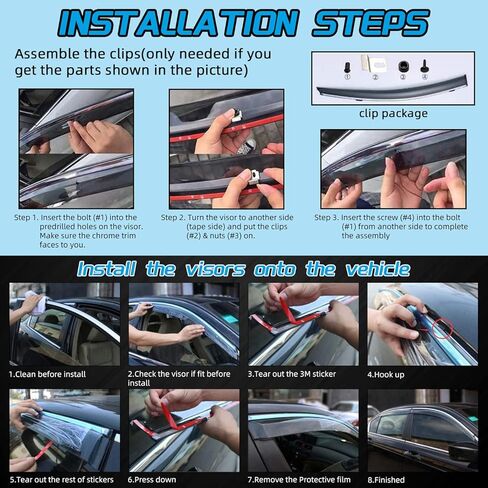 INSTALLATION STEPS

Assemble the clips(only needed if you get the parts shown in the picture)

① ② ③ ④

clip package

Step 1. Insert the bolt (#1) into the predrilled holes on the visor. Make sure the chrome trim faces to you.

Step 2. Turn the visor to another side (tape side) and put the clips (#2) & nuts (#3) on.

Step 3. Insert the screw (#4) into the bolt (#1) from another side to complete the assembly

Install the visors onto the vehicle

1.Clean before install

2.Check the visor if fit before install

3.Tear out the 3M sticker

4.Hook up

5.Tear out the rest of stickers

6.Press down

7.Remove the Protective film

8.Finished