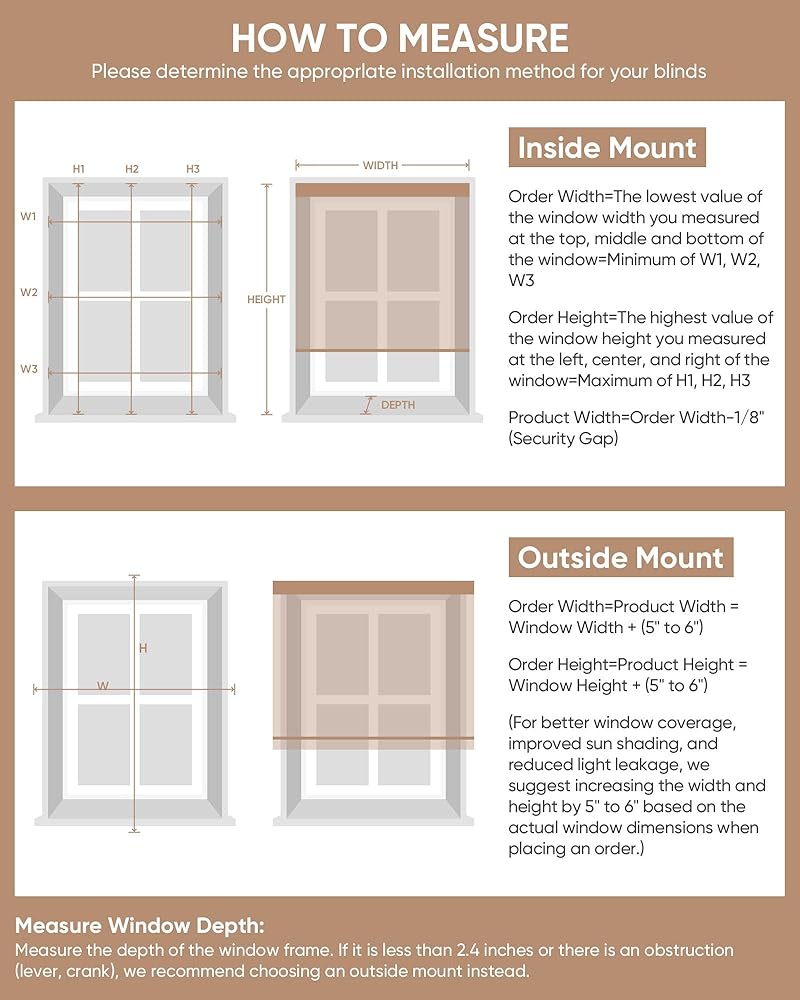 HOW TO MEASURE
Please determine the approprlate installation method for your blinds

H1 H2 H3
W1
W2
W3
WIDTH
HEIGHT
DEPTH

Inside Mount

Order Width=The lowest value of the window width you measured at the top, middle and bottom of the window=Minimum of W1, W2, W3

Order Height=The highest value of the window height you measured at the left, center, and right of the window=Maximum of H1, H2, H3

Product Width=Order Width-1/8" (Security Gap)

H
W

Outside Mount

Order Width=Product Width = Window Width + (5" to 6")

Order Height=Product Height = Window Height + (5" to 6")

(For better window coverage, improved sun shading, and reduced light leakage, we suggest increasing the width and height by 5" to 6" based on the actual window dimensions when placing an order.)

Measure Window Depth:
Measure the depth of the window frame. If it is less than 2.4 inches or there is an obstruction (lever, crank), we recommend choosing an outside mount instead.