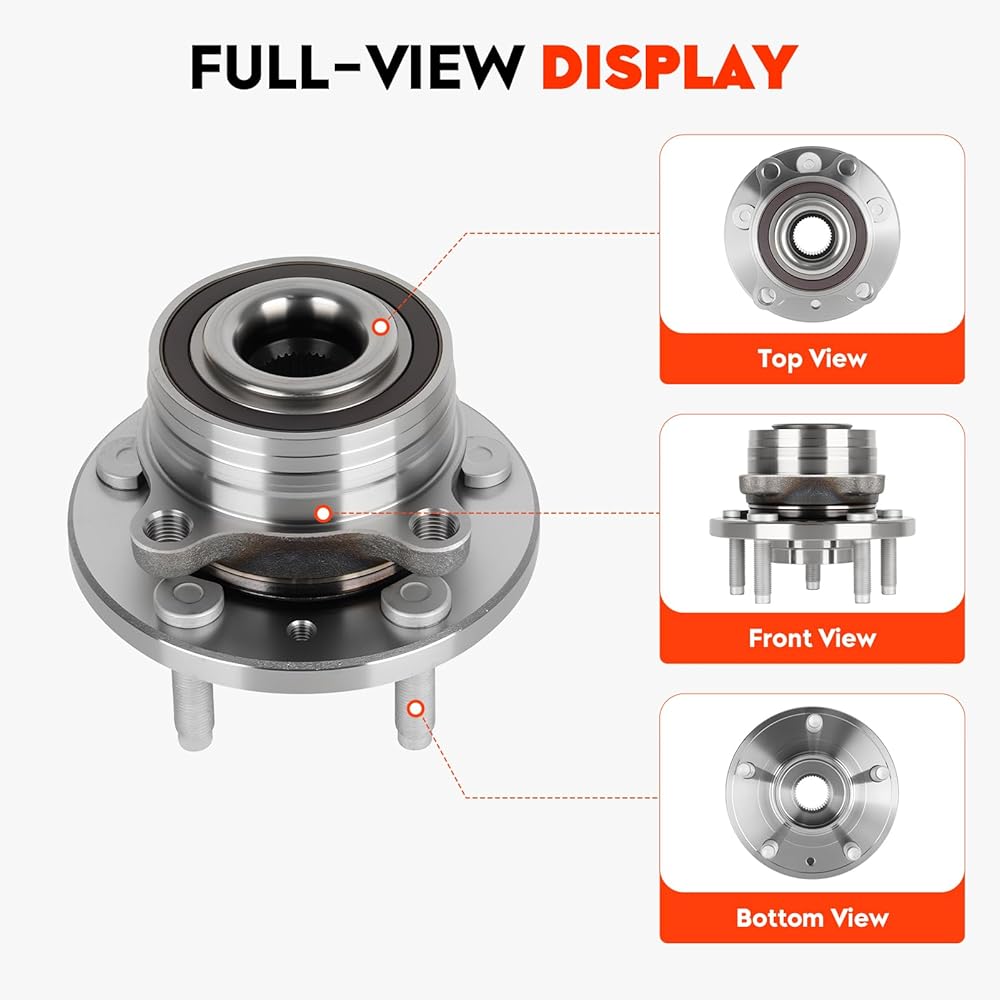 FULL-VIEW DISPLAY

Top View

Front View

Bottom View