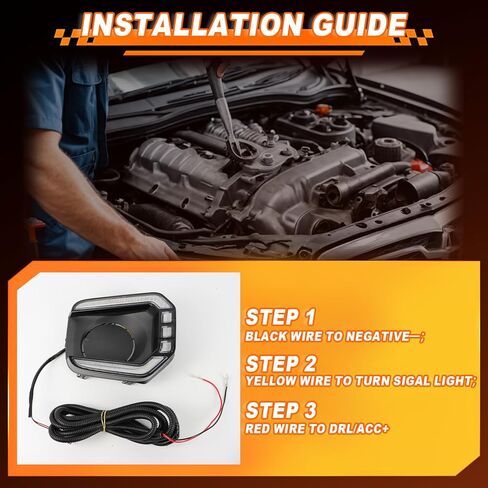 INSTALLATION GUIDE

STEP 1
BLACK WIRE TO NEGATIVE—;

STEP 2
YELLOW WIRE TO TURN SIGAL LIGHT;

STEP 3
RED WIRE TO DRL/ACC+