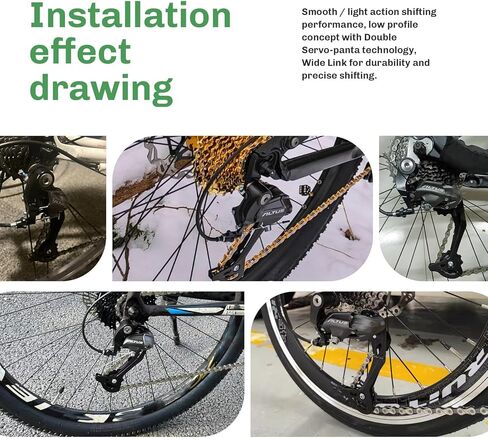 Installation effect drawing

Smooth / light action shifting performance, low profile concept with Double Servo-panta technology, Wide Link for durability and precise shifting.

ALTUS

ALTUS

ALTUS

ALTUS