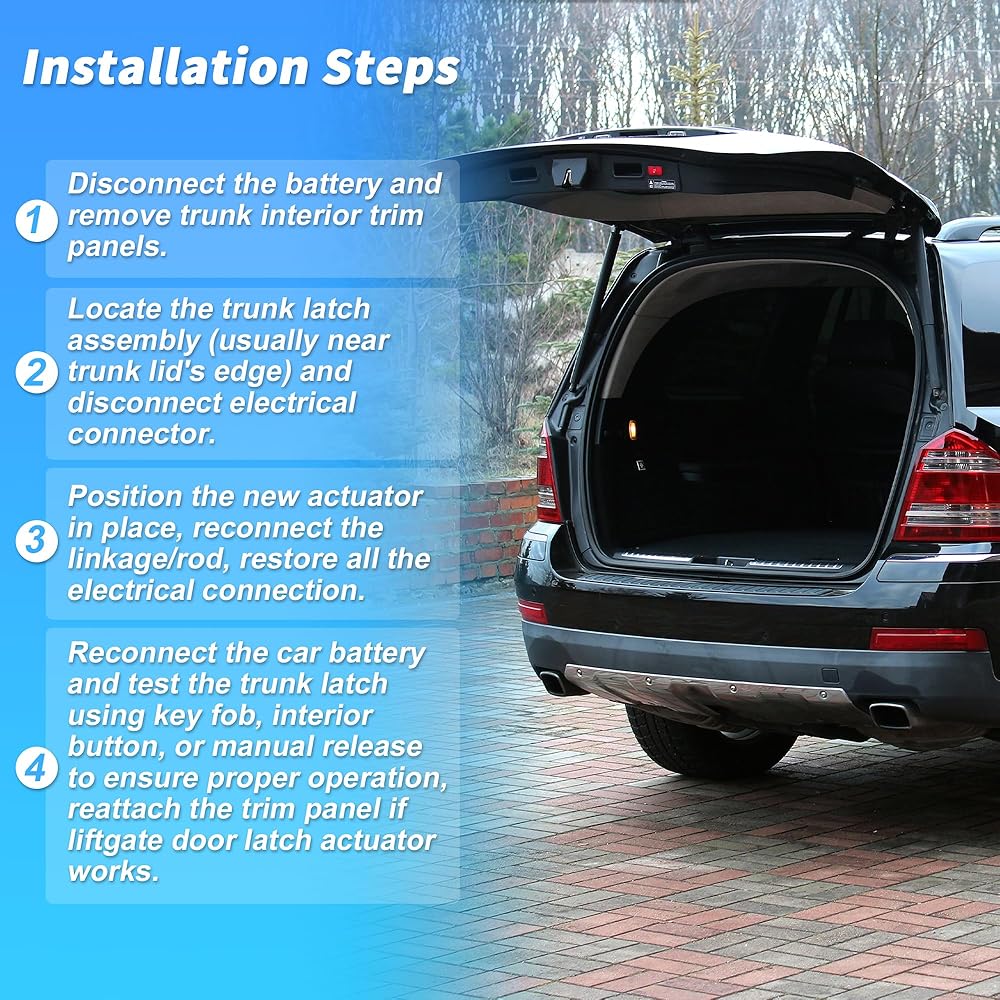 Installation Steps

1 Disconnect the battery and remove trunk interior trim panels.

2 Locate the trunk latch assembly (usually near trunk lid's edge) and disconnect electrical connector.

3 Position the new actuator in place, reconnect the linkage/rod, restore all the electrical connection.

4 Reconnect the car battery and test the trunk latch using key fob, interior button, or manual release to ensure proper operation, reattach the trim panel if liftgate door latch actuator works.