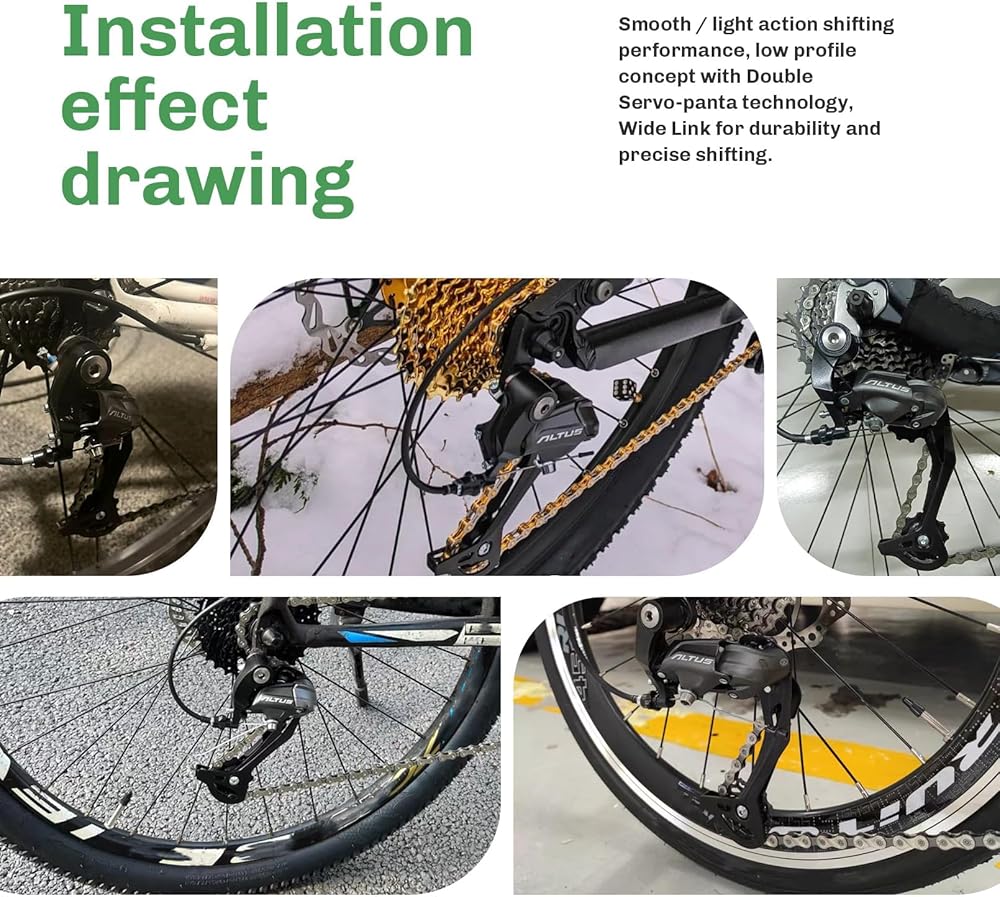 Installation effect drawing

Smooth / light action shifting performance, low profile concept with Double Servo-panta technology, Wide Link for durability and precise shifting.

ALTUS

ALTUS

ALTUS

ALTUS

ALTUS