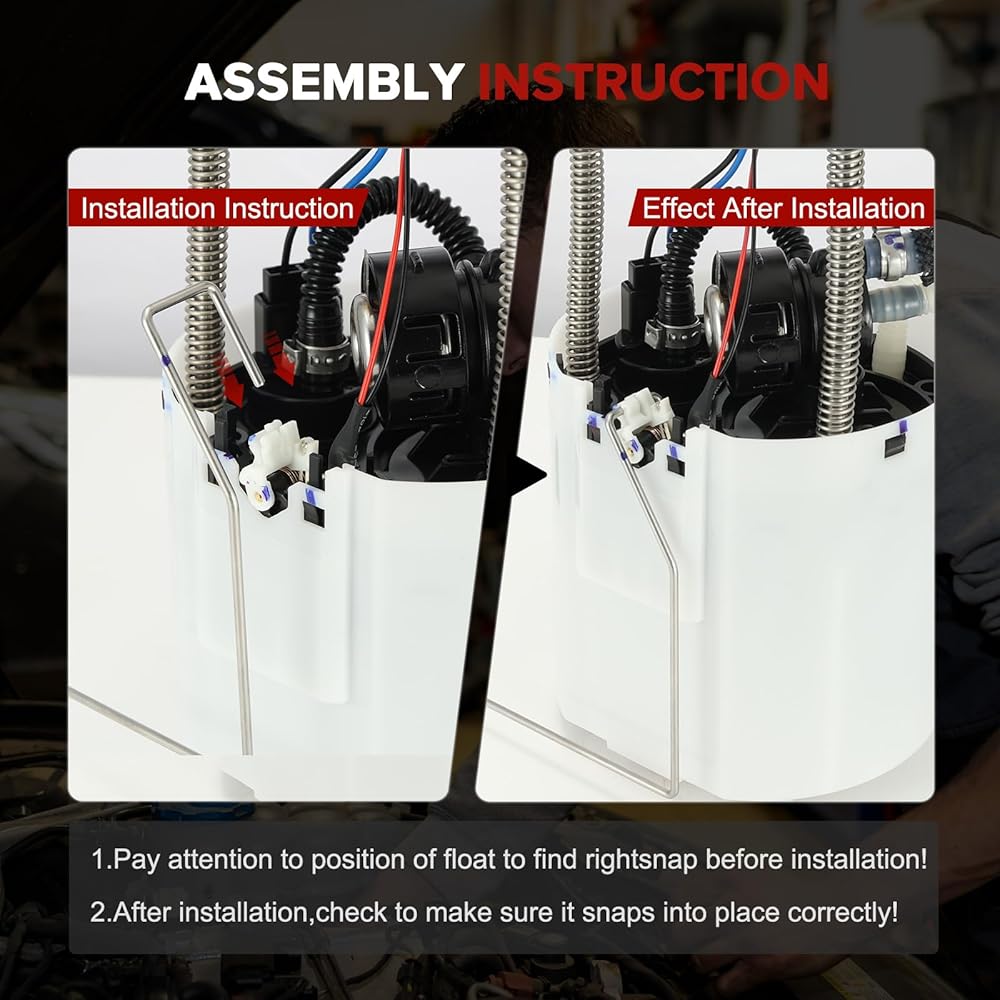 ASSEMBLY INSTRUCTION

Installation Instruction

Effect After Installation

1.Pay attention to position of float to find rightsnap before installation!

2.After installation,check to make sure it snaps into place correctly!