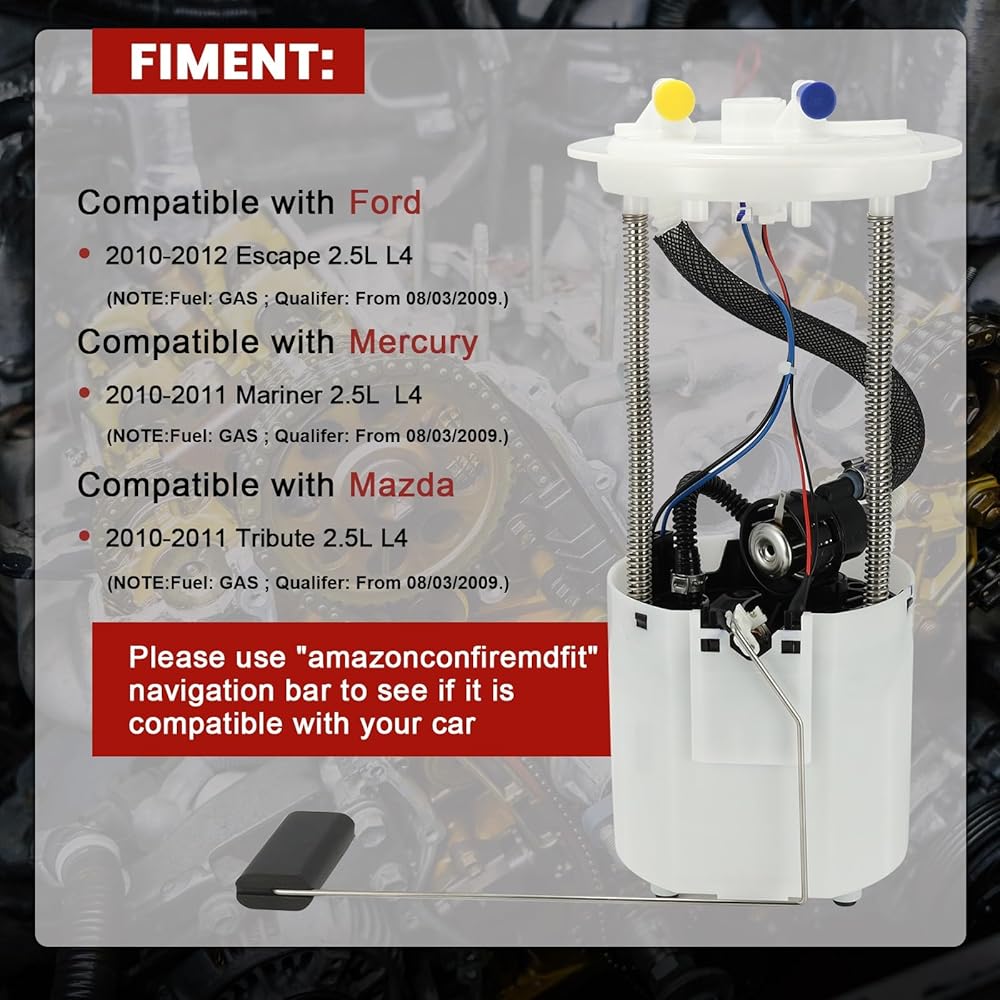 FIMENT:

Compatible with Ford

• 2010-2012 Escape 2.5L L4

(NOTE:Fuel: GAS ; Qualifer: From 08/03/2009.)

Compatible with Mercury

• 2010-2011 Mariner 2.5L L4

(NOTE:Fuel: GAS ; Qualifer: From 08/03/2009.)

Compatible with Mazda

• 2010-2011 Tribute 2.5L L4

(NOTE:Fuel: GAS ; Qualifer: From 08/03/2009.)

Please use "amazonconfiremdfit" navigation bar to see if it is compatible with your car