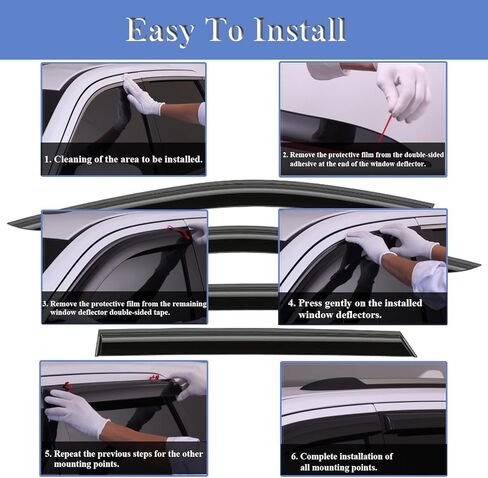 Easy To Install

1. Cleaning of the area to be installed.

2. Remove the protective film from the double-sided adhesive at the end of the window deflector.

3. Remove the protective film from the remaining window deflector double-sided tape.

4. Press gently on the installed window deflectors.

5. Repeat the previous steps for the other mounting points.

6. Complete installation of all mounting points.