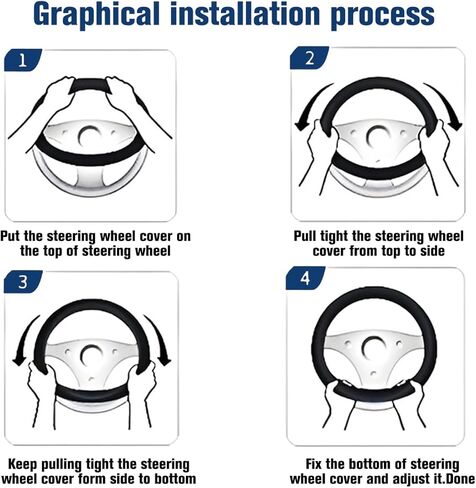 Graphical installation process

1

Put the steering wheel cover on the top of steering wheel

2

Pull tight the steering wheel cover from top to side

3

Keep pulling tight the steering wheel cover form side to bottom

4

Fix the bottom of steering wheel cover and adjust it.Done