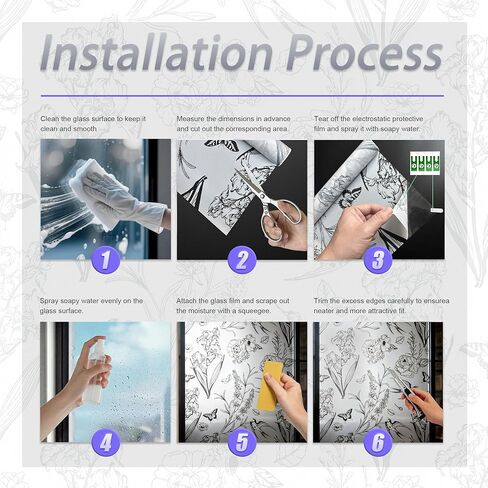 Installation Process

Clean the glass surface to keep it clean and smooth

1

Measure the dimensions in advance and cut out the corresponding area.

2

Tear off the electrostatic protective film and spray it with soapy water.

3

Spray soapy water evenly on the glass surface.

4

Attach the glass film and scrape out the moisture with a squeegee.

5

Trim the excess edges carefully to ensurea neater and more attractive fit.

6