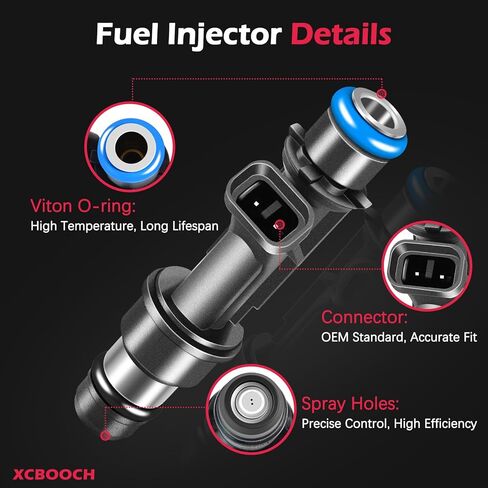 Fuel Injector Details

Viton O-ring:
High Temperature, Long Lifespan

Connector:
OEM Standard, Accurate Fit

Spray Holes:
Precise Control, High Efficiency

XCBOOCH