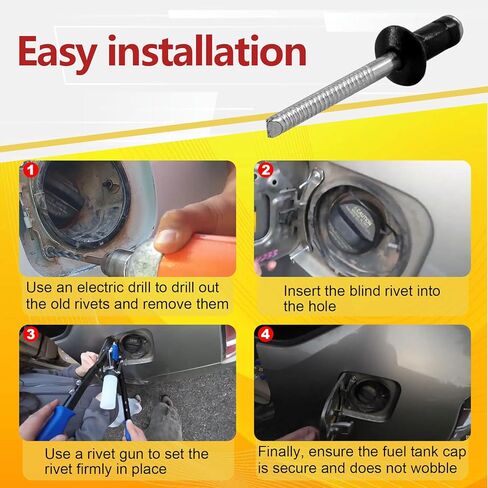 Easy installation

1
Use an electric drill to drill out the old rivets and remove them

2
CAUTION
Insert the blind rivet into the hole

3
Use a rivet gun to set the rivet firmly in place

4
Finally, ensure the fuel tank cap is secure and does not wobble