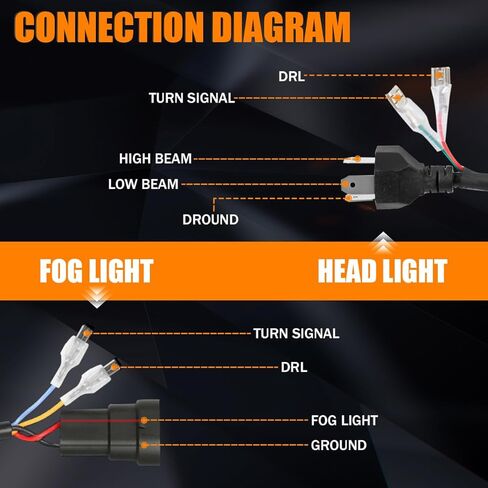 CONNECTION DIAGRAM

DRL

TURN SIGNAL

HIGH BEAM

LOW BEAM

DROUND

FOG LIGHT

HEAD LIGHT

TURN SIGNAL

DRL

FOG LIGHT

GROUND