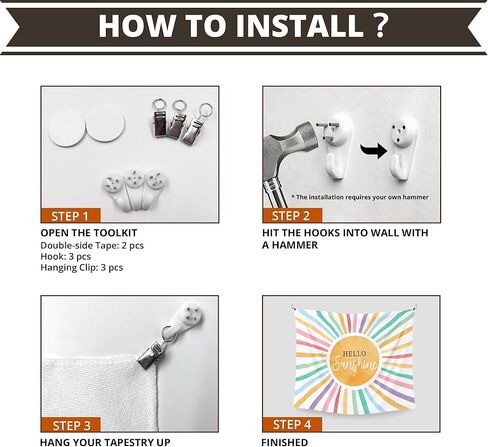 HOW TO INSTALL ?

STEP 1

OPEN THE TOOLKIT
Double-side Tape: 2 pcs
Hook: 3 pcs
Hanging Clip: 3 pcs

* The installation requires your own hammer

STEP 2

HIT THE HOOKS INTO WALL WITH A HAMMER

STEP 3

HANG YOUR TAPESTRY UP

HELLO
Sunshine

STEP 4

FINISHED