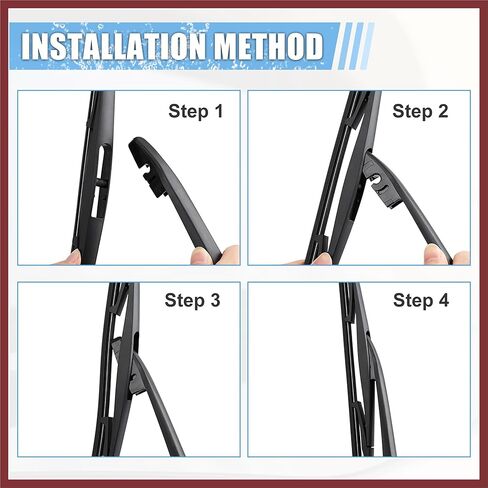 INSTALLATION METHOD

Step 1

Step 2

Step 3

Step 4