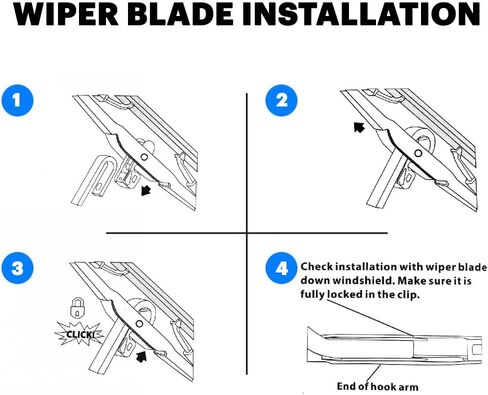 WIPER BLADE INSTALLATION

1

2

3

CLICK!

4

Check installation with wiper blade down windshield. Make sure it is fully locked in the clip.

End of hook arm