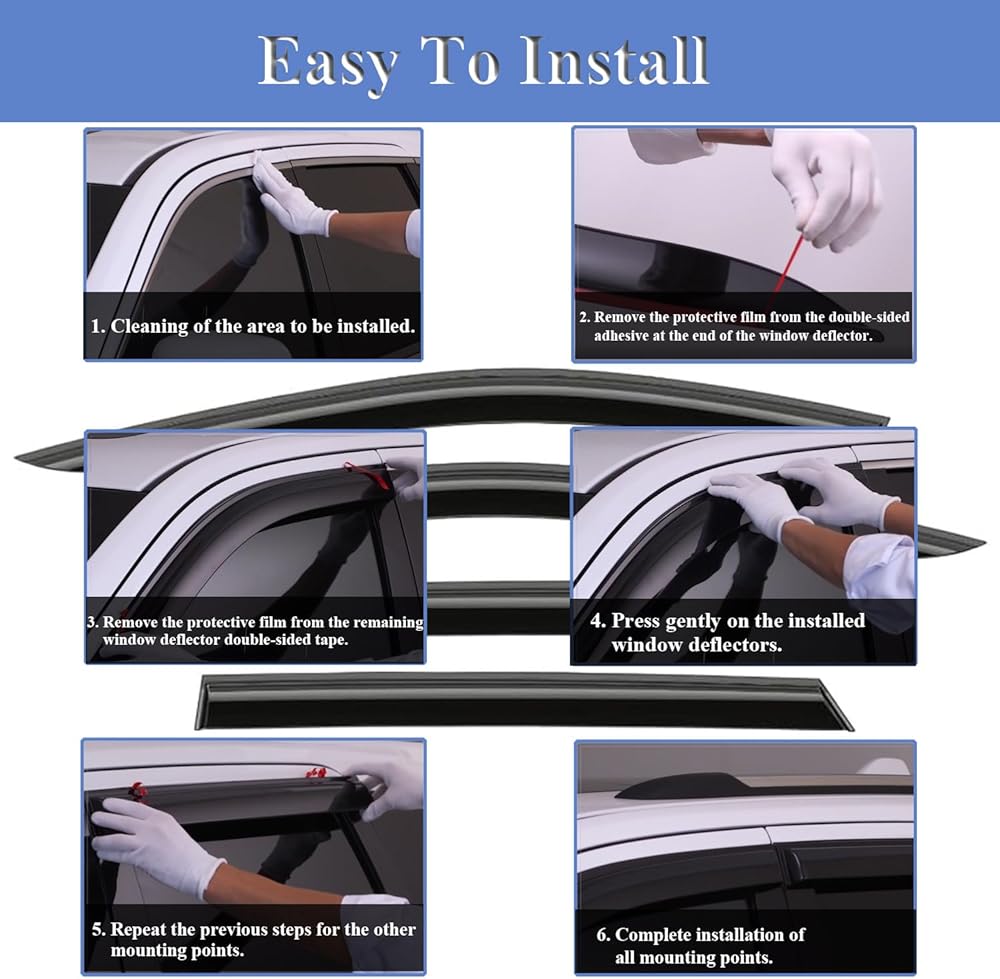 Easy To Install

1. Cleaning of the area to be installed.

2. Remove the protective film from the double-sided adhesive at the end of the window deflector.

3. Remove the protective film from the remaining window deflector double-sided tape.

4. Press gently on the installed window deflectors.

5. Repeat the previous steps for the other mounting points.

6. Complete installation of all mounting points.