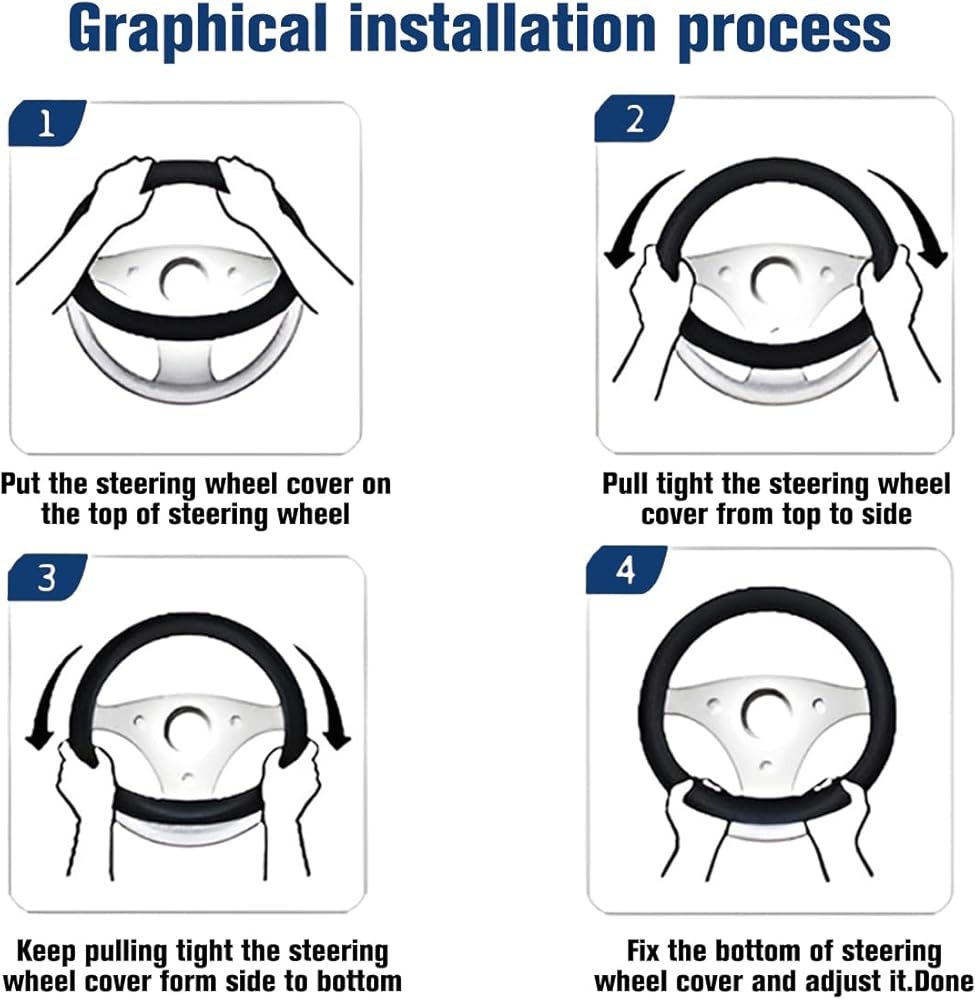 Graphical installation process

1

Put the steering wheel cover on the top of steering wheel

2

Pull tight the steering wheel cover from top to side

3

Keep pulling tight the steering wheel cover form side to bottom

4

Fix the bottom of steering wheel cover and adjust it.Done