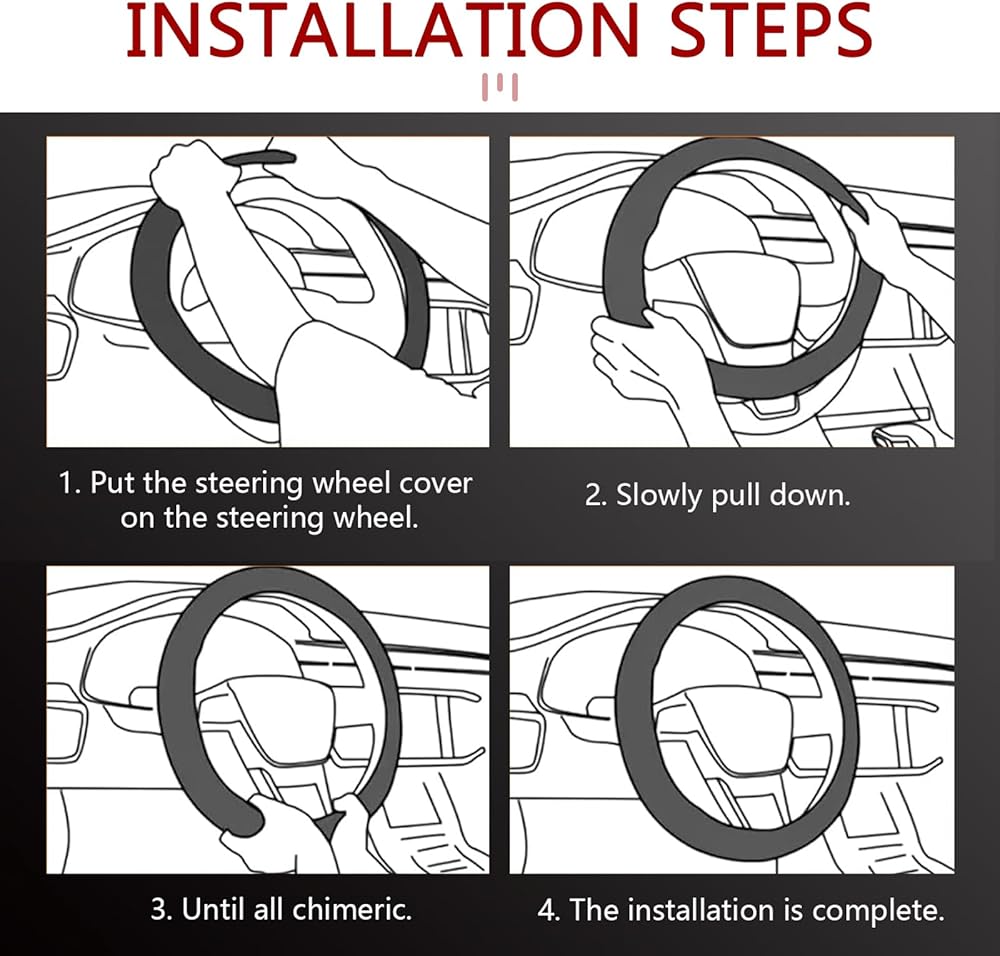 INSTALLATION STEPS

1. Put the steering wheel cover on the steering wheel.

2. Slowly pull down.

3. Until all chimeric.

4. The installation is complete.