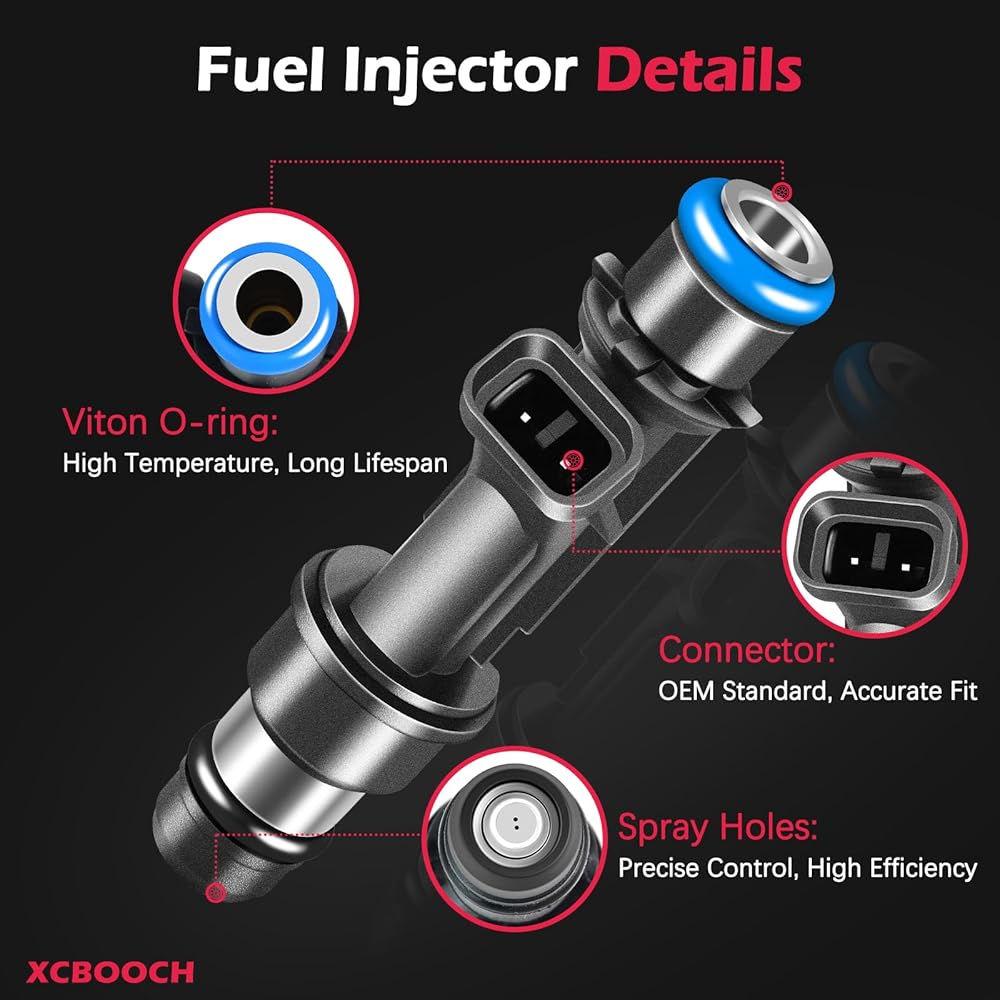 Fuel Injector Details

Viton O-ring:
High Temperature, Long Lifespan

Connector:
OEM Standard, Accurate Fit

Spray Holes:
Precise Control, High Efficiency

XCBOOCH