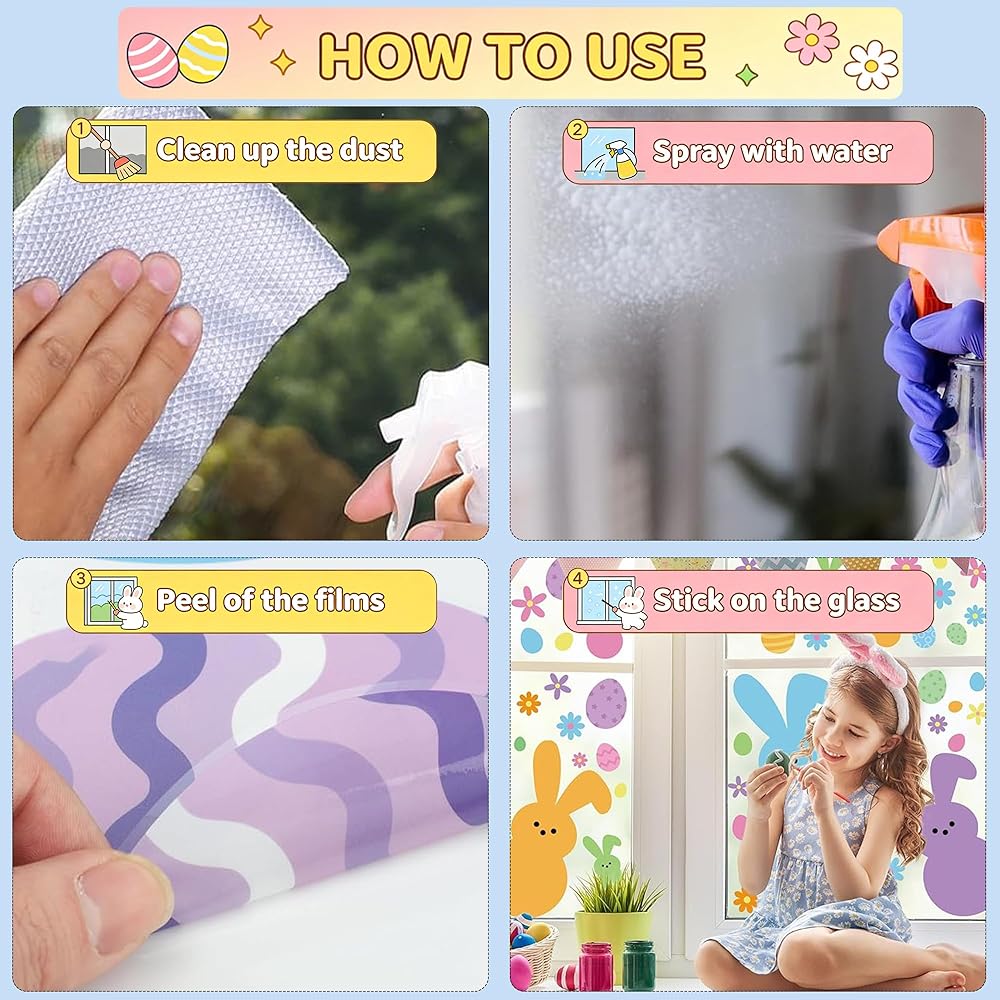 HOW TO USE

1 Clean up the dust

2 Spray with water

3 Peel of the films

4 Stick on the glass