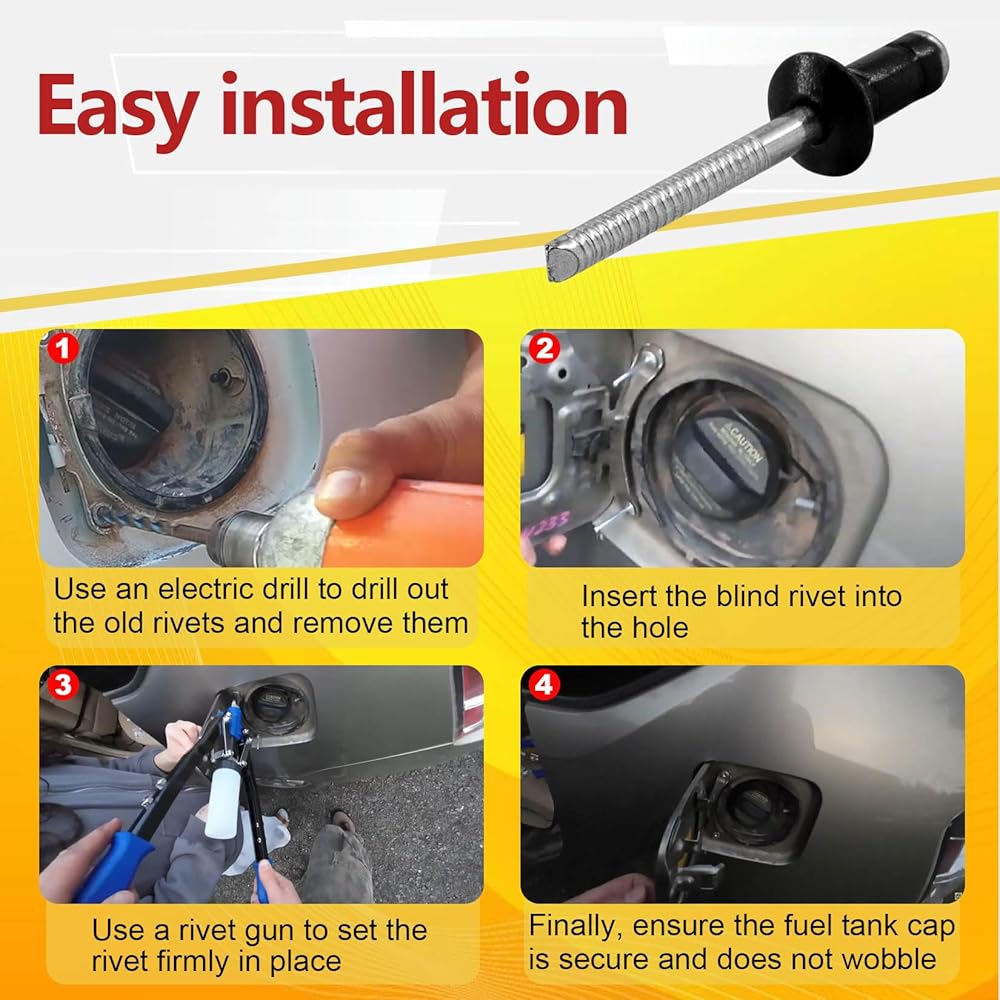 Easy installation

1

Use an electric drill to drill out the old rivets and remove them

2

CAUTION

Insert the blind rivet into the hole

3

Use a rivet gun to set the rivet firmly in place

4

Finally, ensure the fuel tank cap is secure and does not wobble