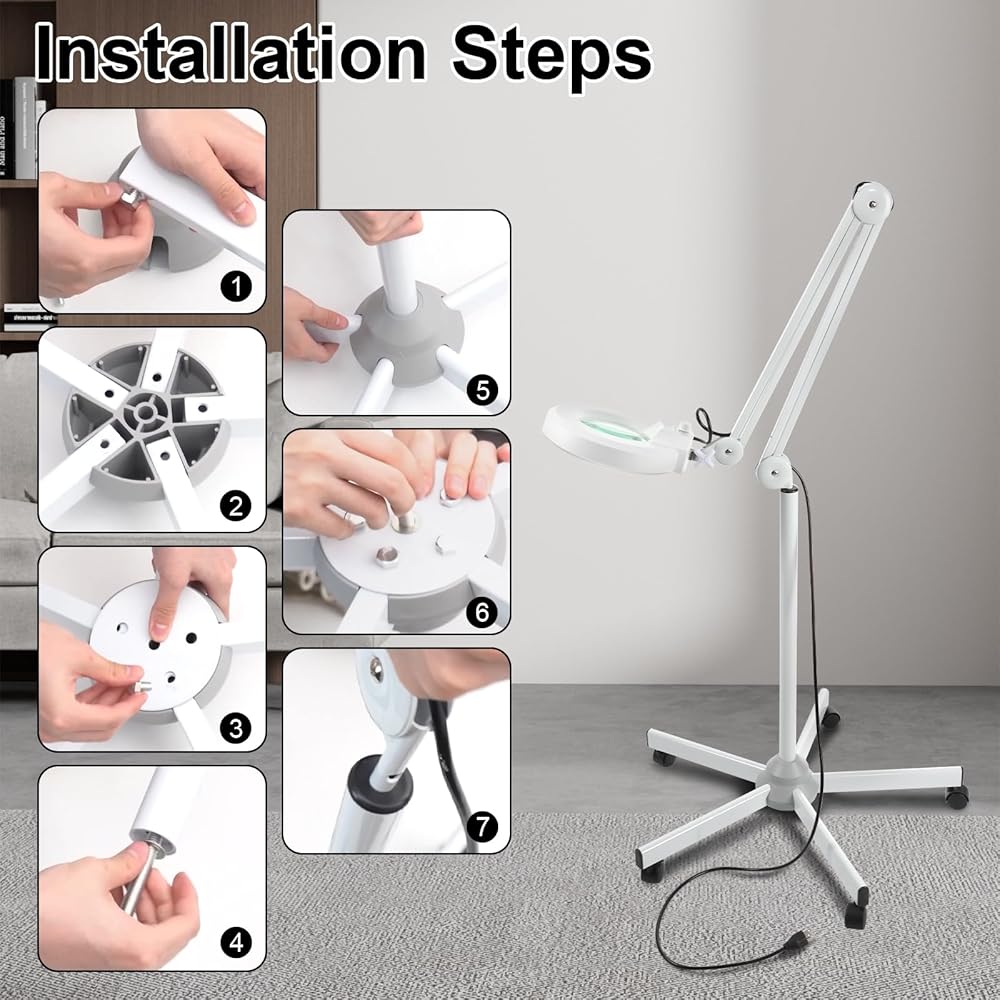 Installation Steps

1

2

3

4

5

6

7