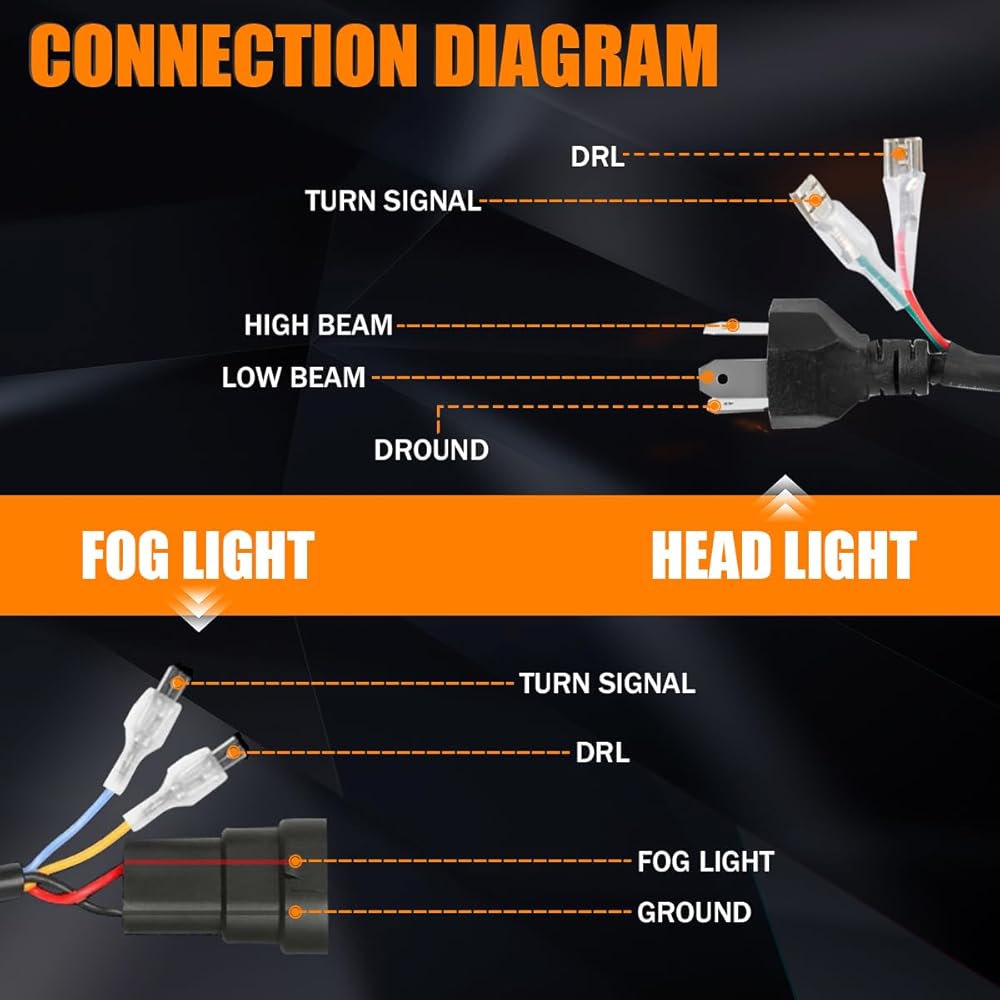 CONNECTION DIAGRAM

DRL

TURN SIGNAL

HIGH BEAM

LOW BEAM

DROUND

FOG LIGHT

HEAD LIGHT

TURN SIGNAL

DRL

FOG LIGHT

GROUND