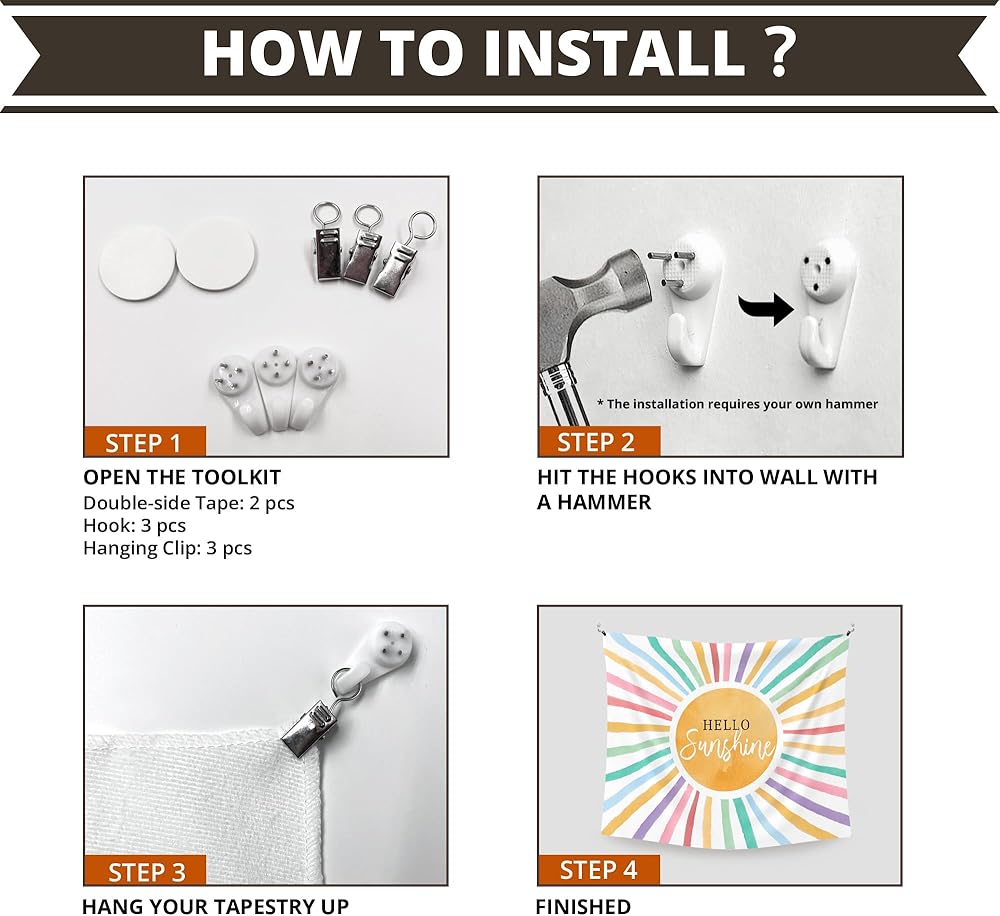 HOW TO INSTALL ?

STEP 1

OPEN THE TOOLKIT
Double-side Tape: 2 pcs
Hook: 3 pcs
Hanging Clip: 3 pcs

* The installation requires your own hammer

STEP 2

HIT THE HOOKS INTO WALL WITH A HAMMER

STEP 3

HANG YOUR TAPESTRY UP

HELLO
Sunshine

STEP 4

FINISHED