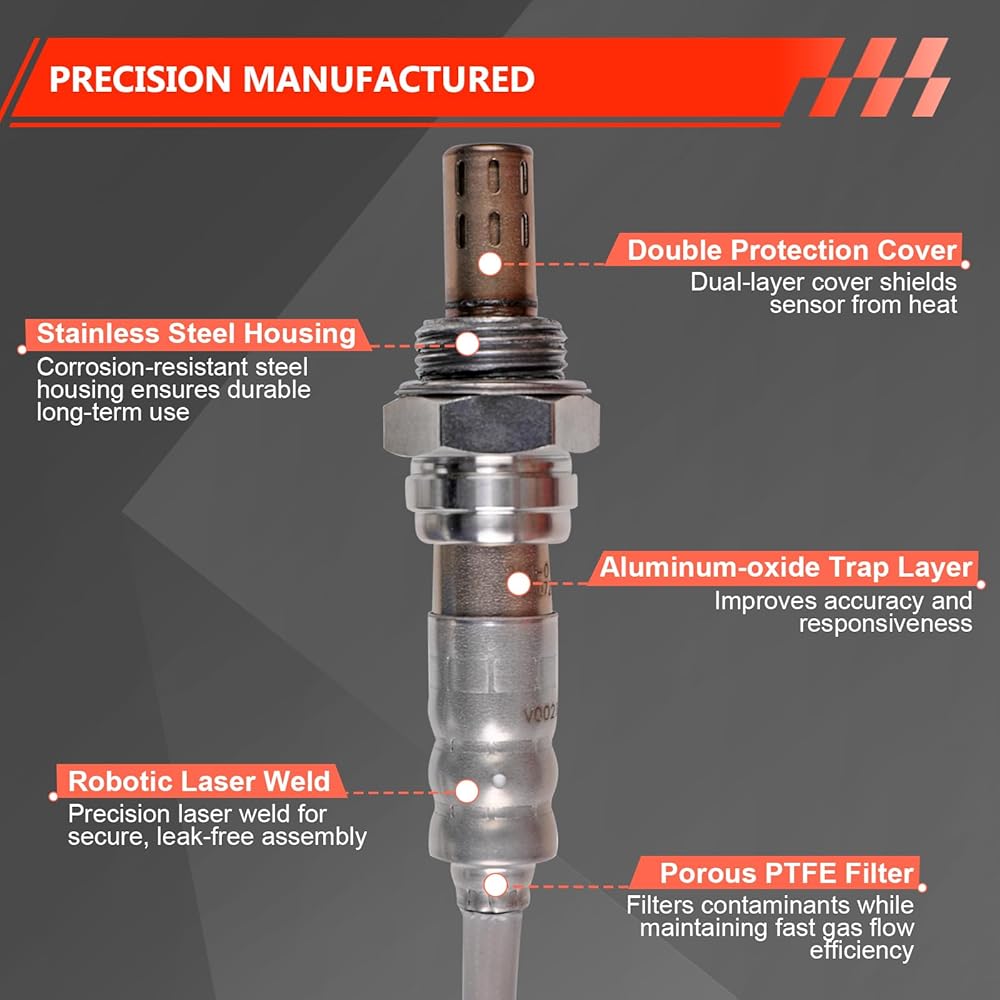 PRECISION MANUFACTURED

Double Protection Cover
Dual-layer cover shields sensor from heat

Stainless Steel Housing
Corrosion-resistant steel housing ensures durable long-term use

Aluminum-oxide Trap Layer
Improves accuracy and responsiveness

V002

Robotic Laser Weld
Precision laser weld for secure, leak-free assembly

Porous PTFE Filter
Filters contaminants while maintaining fast gas flow efficiency