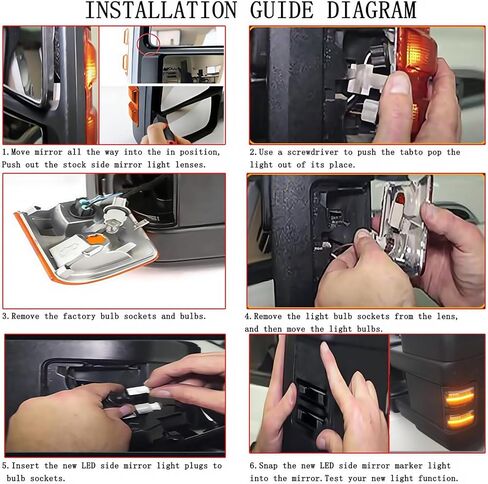 INSTALLATION GUIDE DIAGRAM

1.Move mirror all the way into the in position, Push out the stock side mirror light lenses.

2.Use a screwdriver to push the tabto pop the light out of its place.

3.Remove the factory bulb sockets and bulbs.

4.Remove the light bulb sockets from the lens, and then move the light bulbs.

5.Insert the new LED side mirror light plugs to bulb sockets.

6.Snap the new LED side mirror marker light into the mirror.Test your new light function.