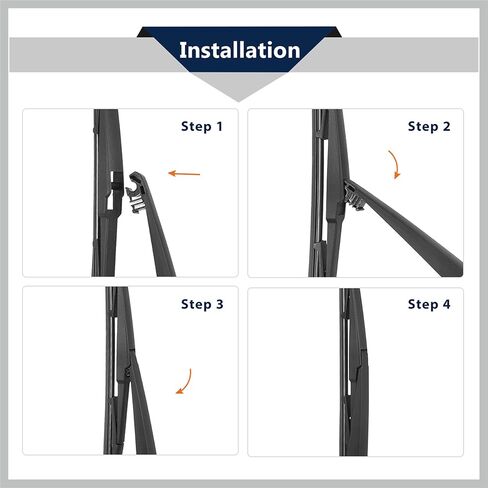 Installation

Step 1

Step 2

Step 3

Step 4