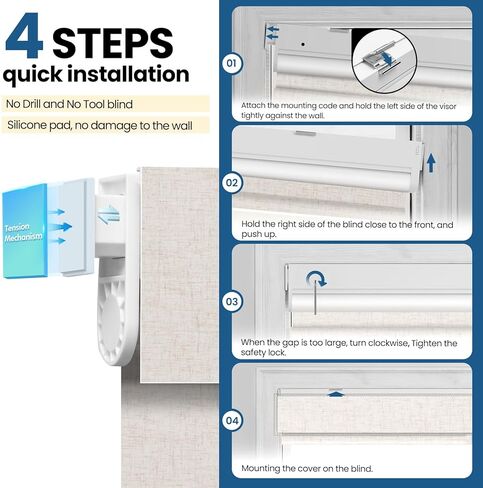 4 STEPS
quick installation

No Drill and No Tool blind

Silicone pad, no damage to the wall

Tension Mechanism

01

Attach the mounting code and hold the left side of the visor tightly against the wall.

02

Hold the right side of the blind close to the front, and push up.

03

When the gap is too large, turn clockwise, Tighten the safety lock.

04

Mounting the cover on the blind.