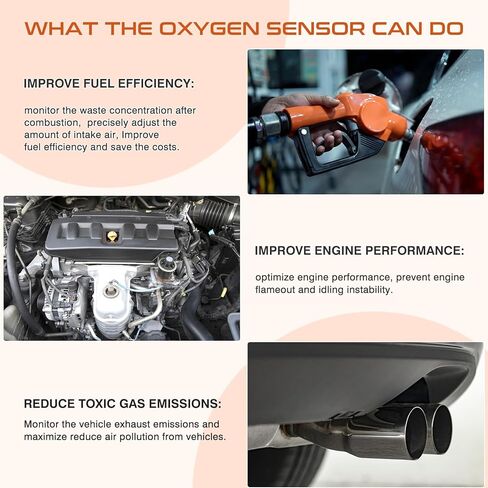 WHAT THE OXYGEN SENSOR CAN DO

IMPROVE FUEL EFFICIENCY:

monitor the waste concentration after combustion, precisely adjust the amount of intake air, Improve fuel efficiency and save the costs.

IMPROVE ENGINE PERFORMANCE:

optimize engine performance, prevent engine flameout and idling instability.

REDUCE TOXIC GAS EMISSIONS:

Monitor the vehicle exhaust emissions and maximize reduce air pollution from vehicles.