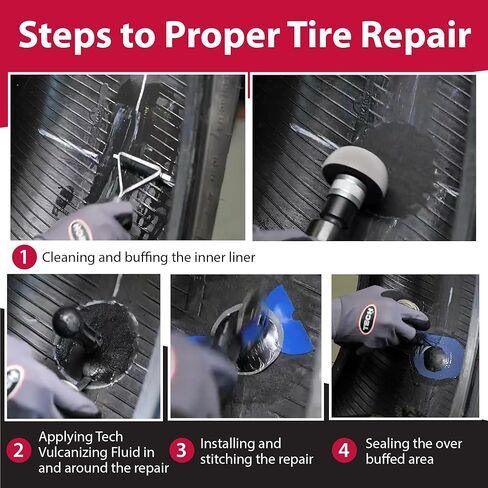 Steps to Proper Tire Repair

1 Cleaning and buffing the inner liner

TECH

2 Applying Tech Vulcanizing Fluid in and around the repair

3 Installing and stitching the repair

4 Sealing the over buffed area