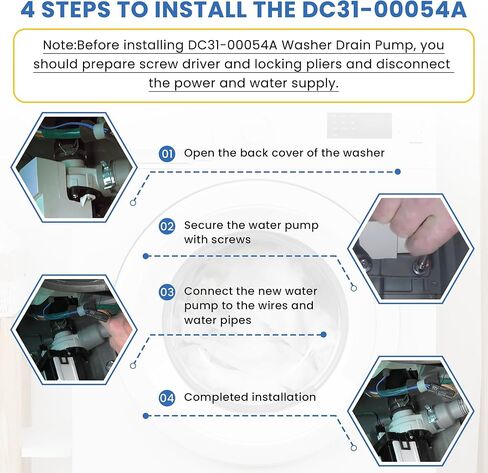 4 STEPS TO INSTALL THE DC31-00054A

Note:Before installing DC31-00054A Washer Drain Pump, you should prepare screw driver and locking pliers and disconnect the power and water supply.

01 Open the back cover of the washer

02 Secure the water pump with screws

03 Connect the new water pump to the wires and water pipes

04 Completed installation