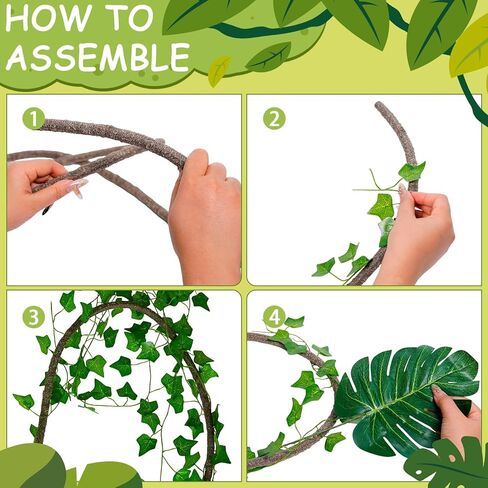 HOW TO ASSEMBLE

1

2

3

4