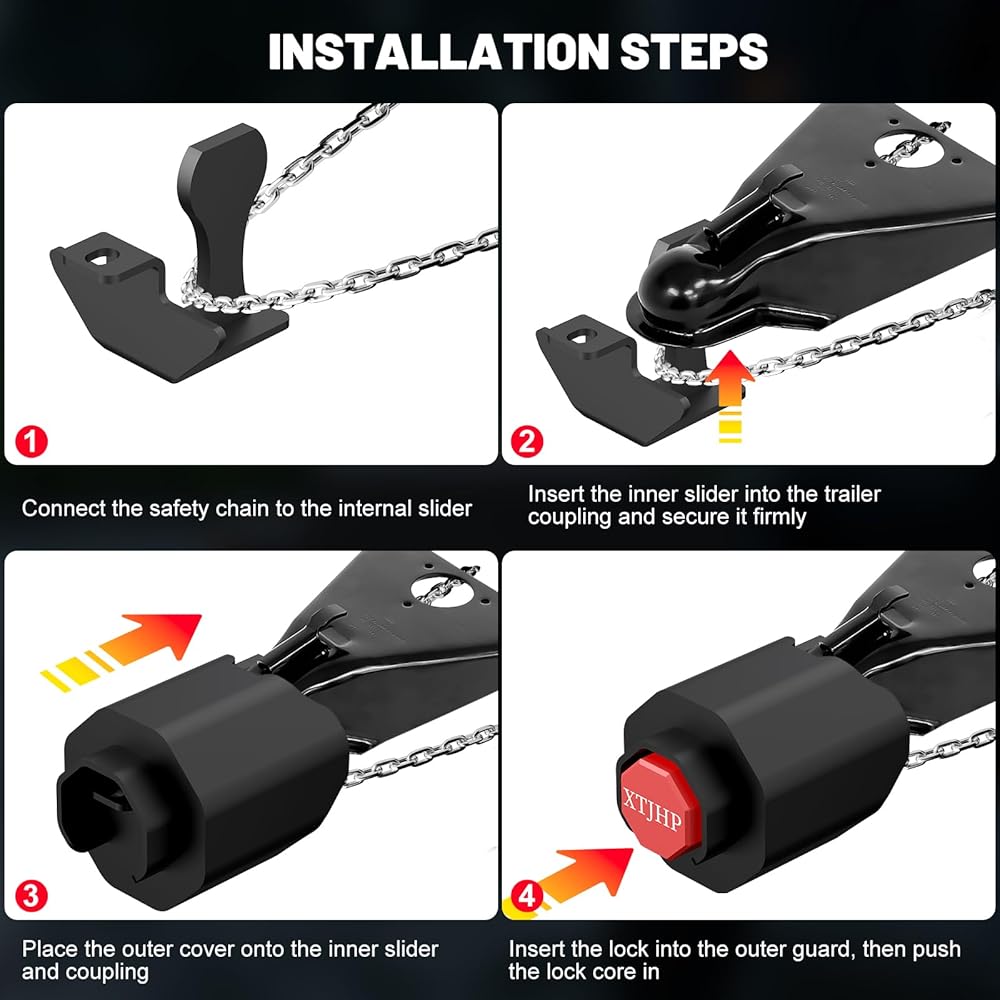 INSTALLATION STEPS

1

Connect the safety chain to the internal slider

2

Insert the inner slider into the trailer coupling and secure it firmly

3

Place the outer cover onto the inner slider and coupling

XTJHP

4

Insert the lock into the outer guard, then push the lock core in