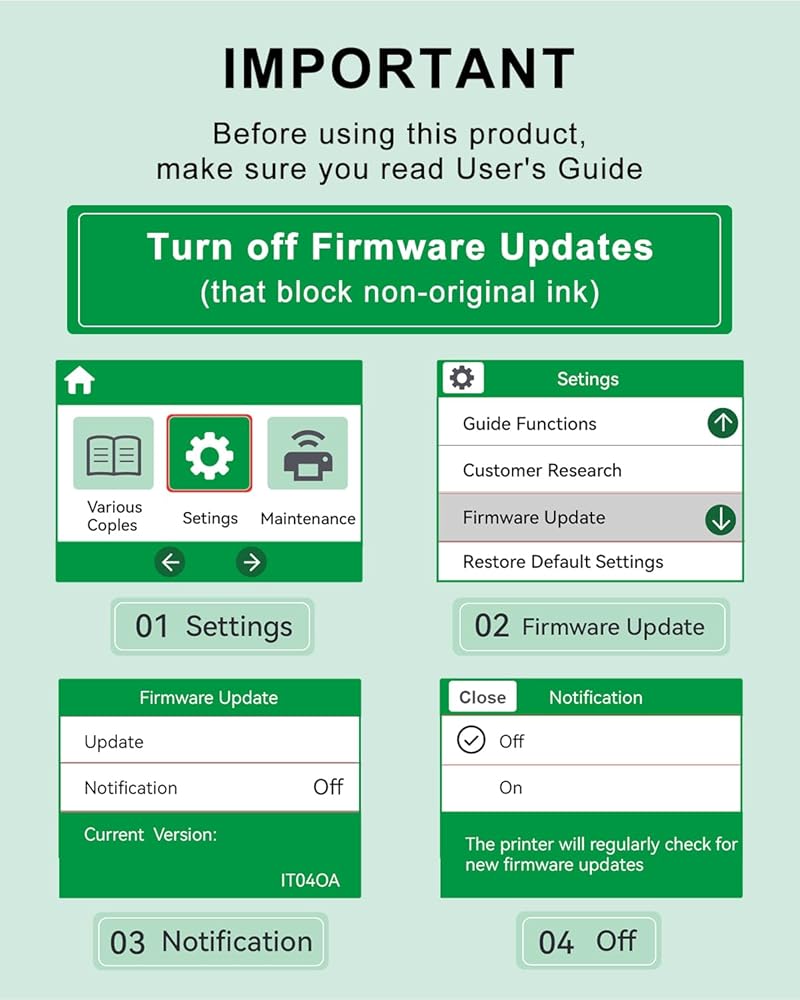 IMPORTANT

Before using this product, make sure you read User's Guide

Turn off Firmware Updates
(that block non-original ink)

Various Coples
Setings
Maintenance

01 Settings

Setings
Guide Functions
Customer Research
Firmware Update
Restore Default Settings

02 Firmware Update

Firmware Update
Update
Notification Off
Current Version:
IT04OA

03 Notification

Close Notification
Off
On
The printer will regularly check for new firmware updates

04 Off