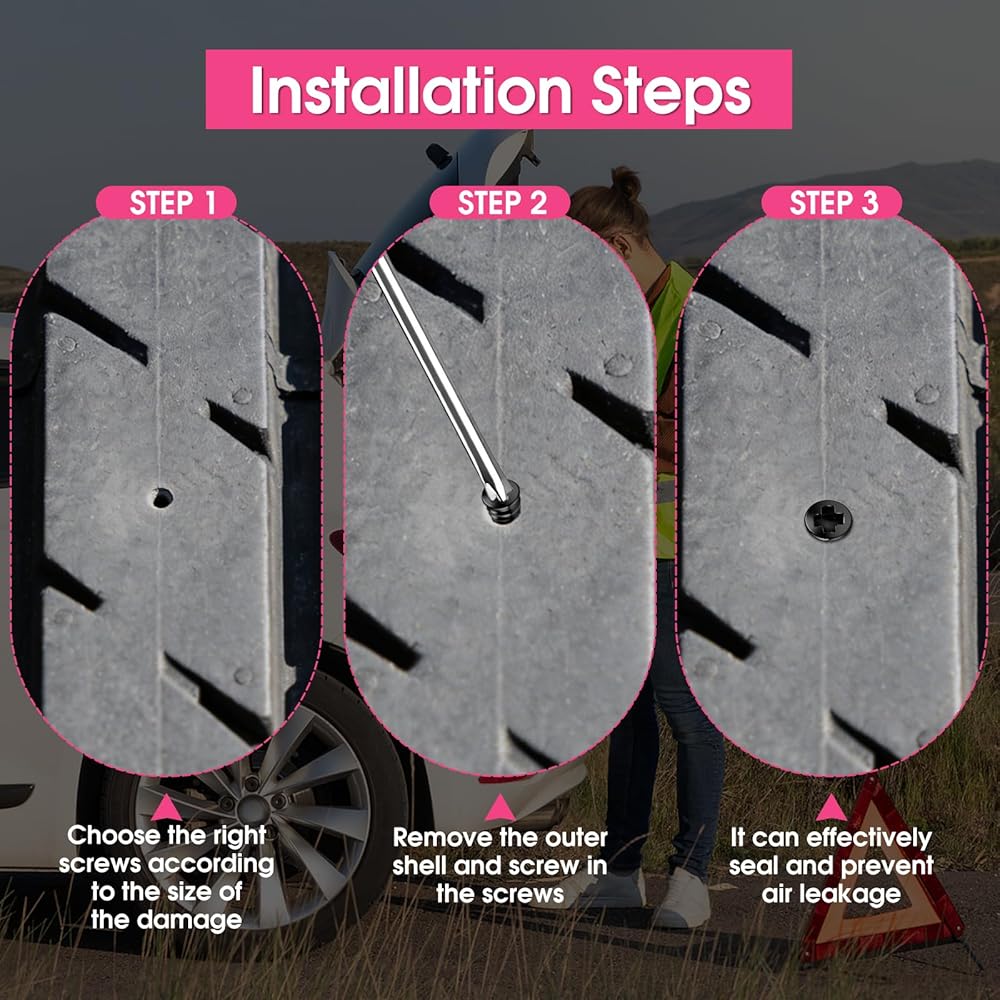 Installation Steps

STEP 1

STEP 2

STEP 3

Choose the right screws according to the size of the damage

Remove the outer shell and screw in the screws

It can effectively seal and prevent air leakage